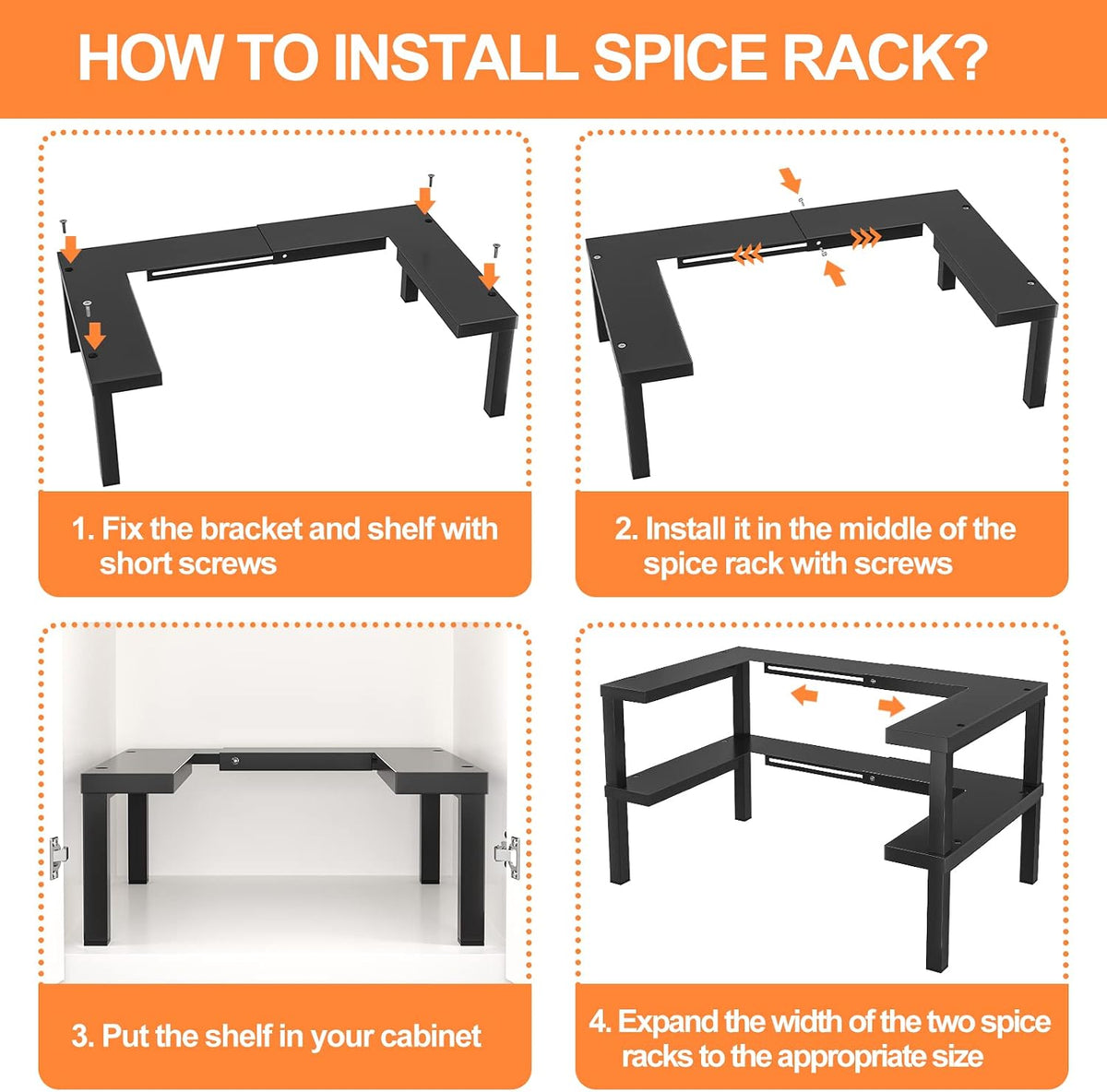 HOW TO INSTALL SPICE RACK?

1. Fix the bracket and shelf with short screws

2. Install it in the middle of the spice rack with screws

3. Put the shelf in your cabinet

4. Expand the width of the two spice racks to the appropriate size